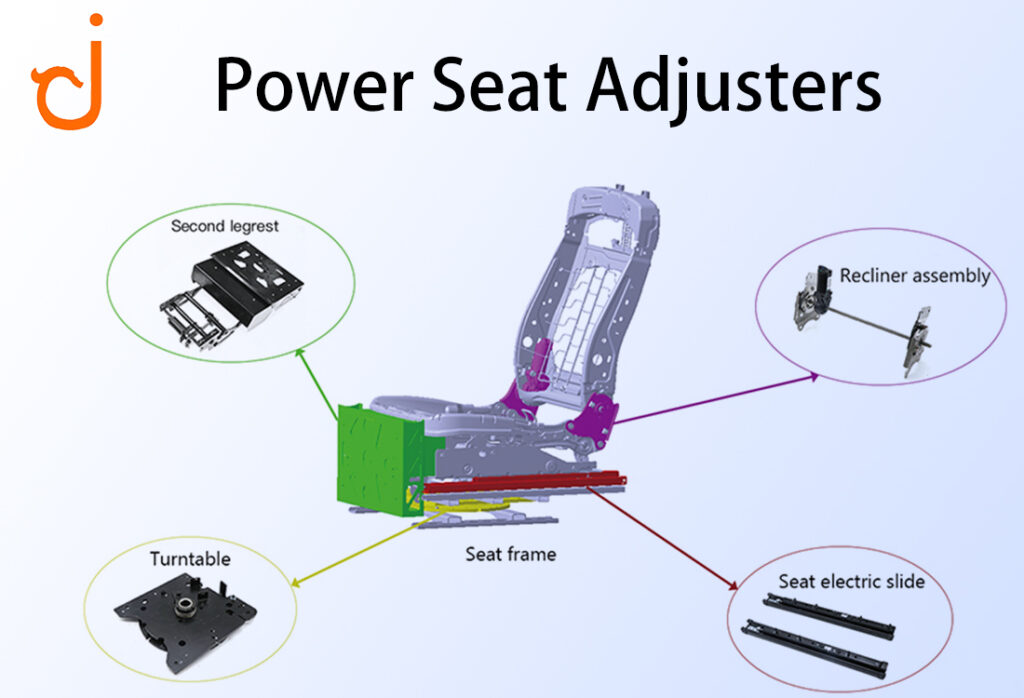 Power Seat Adjusters

Second legrest

Recliner assembly

Seat frame

Turntable

Seat electric slide