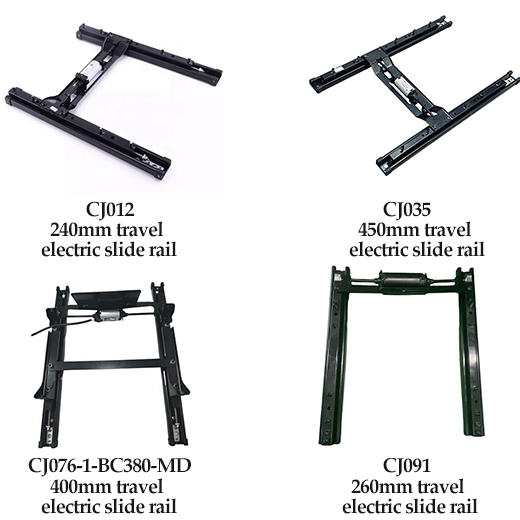 CJ012
240mm travel
electric slide rail

CJ035
450mm travel
electric slide rail

CJ076-1-BC380-MD
400mm travel
electric slide rail

CJ091
260mm travel
electric slide rail